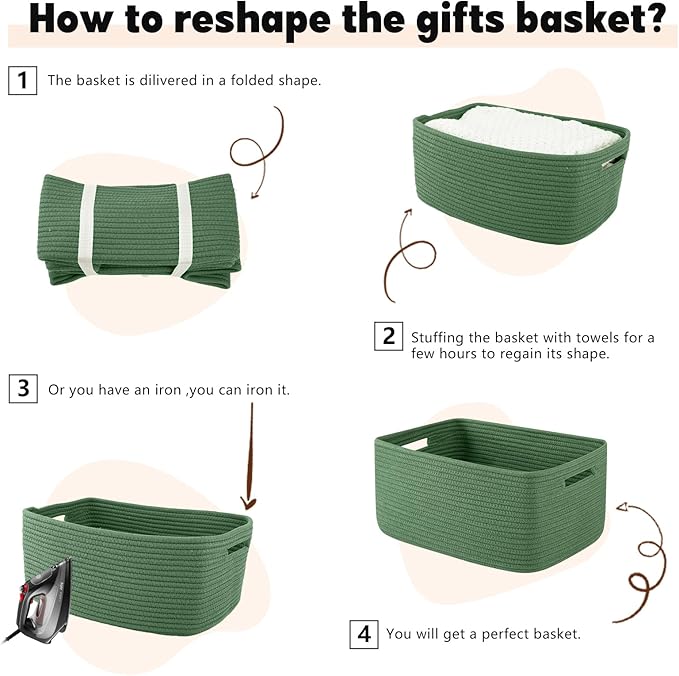 How to reshape the gifts basket?

1 The basket is dilivered in a folded shape.

2 Stuffing the basket with towels for a few hours to regain its shape.

3 Or you have an iron ,you can iron it.

4 You will get a perfect basket.