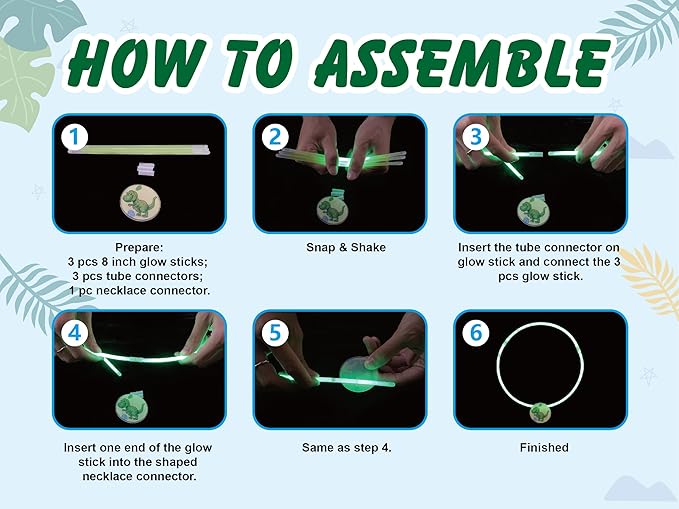 HOW TO ASSEMBLE

1

Prepare:
3 pcs 8 inch glow sticks;
3 pcs tube connectors;
1 pc necklace connector.

2

Snap & Shake

3

Insert the tube connector on glow stick and connect the 3 pcs glow stick.

4

Insert one end of the glow stick into the shaped necklace connector.

5

Same as step 4.

6

Finished