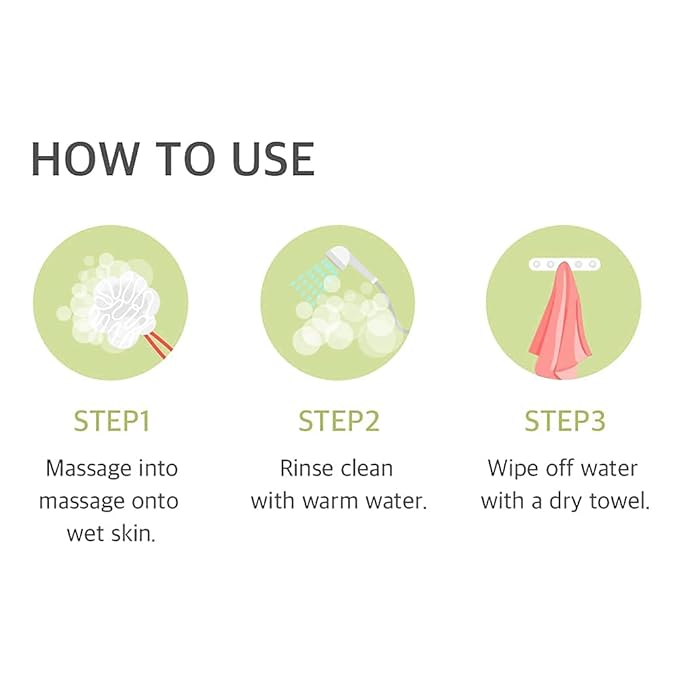 HOW TO USE

STEP1

Massage into massage onto wet skin.

STEP2

Rinse clean with warm water.

STEP3

Wipe off water with a dry towel.