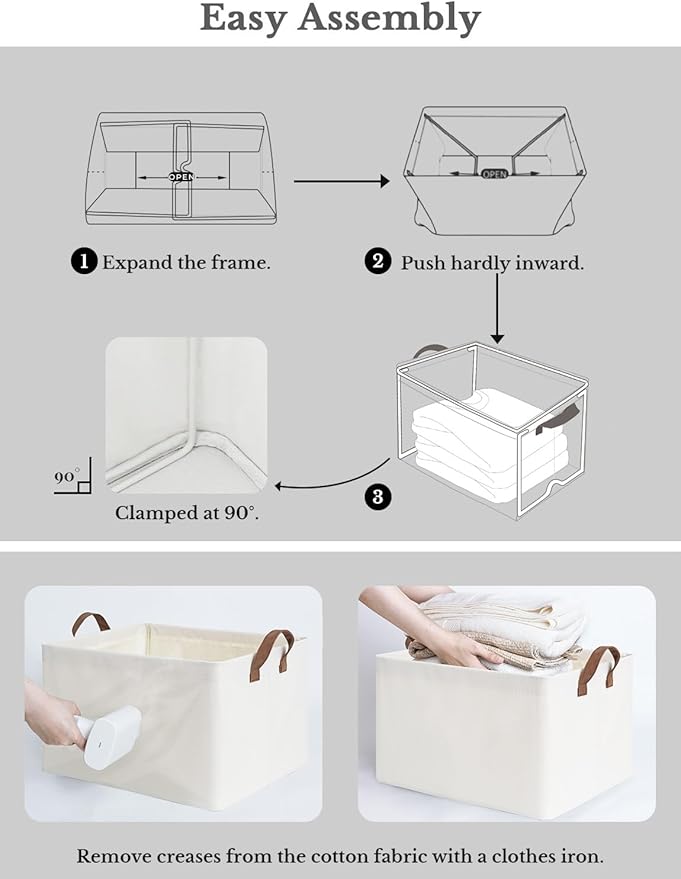 Easy Assembly

OPEN

OPEN

1 Expand the frame.

2 Push hardly inward.

90°

Clamped at 90°.

3

Remove creases from the cotton fabric with a clothes iron.