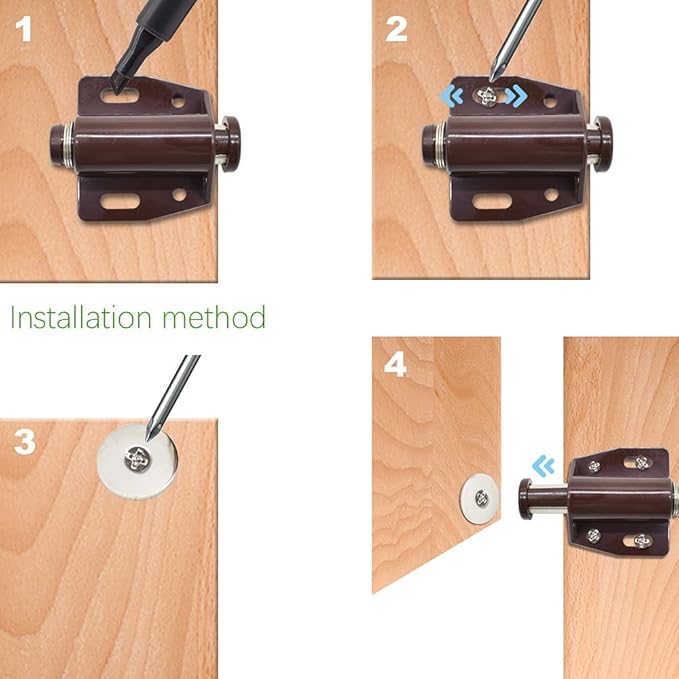 1

2

Installation method

3

4