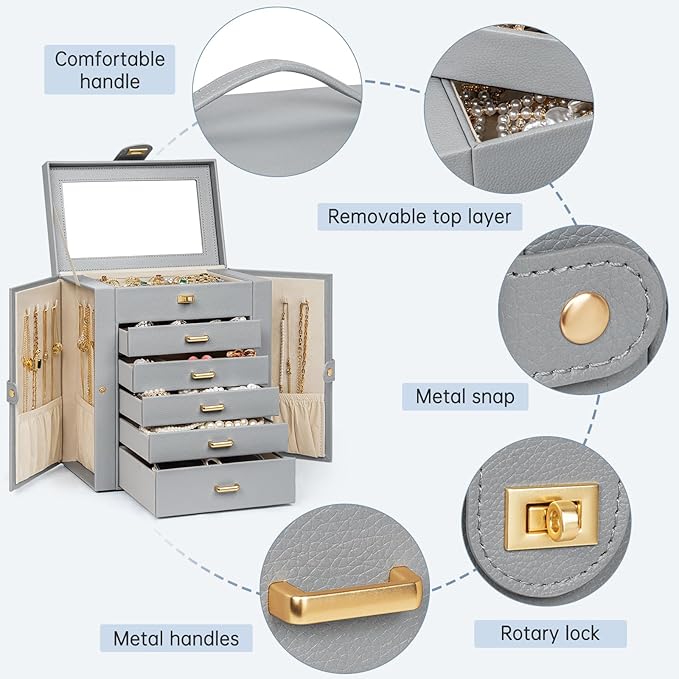 Comfortable handle

Removable top layer

Metal snap

Metal handles

Rotary lock