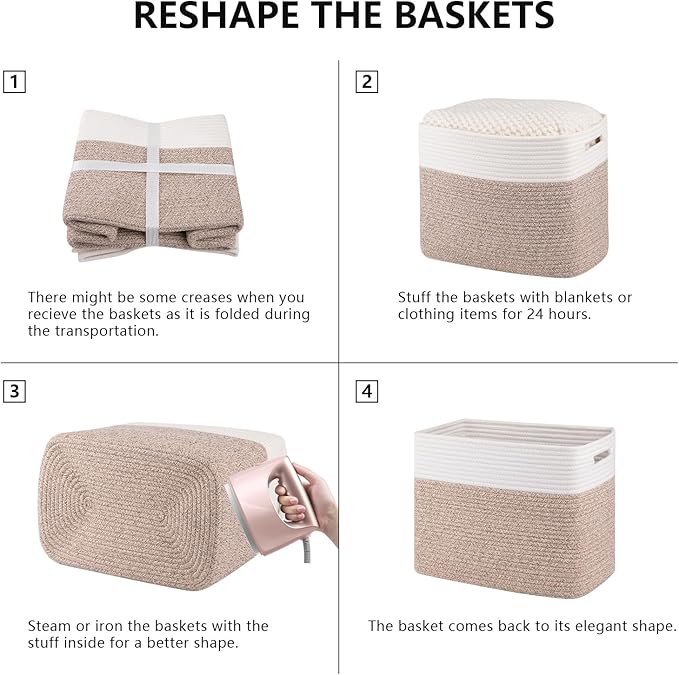 RESHAPE THE BASKETS

1

There might be some creases when you recieve the baskets as it is folded during the transportation.

2

Stuff the baskets with blankets or clothing items for 24 hours.

3

Steam or iron the baskets with the stuff inside for a better shape.

4

The basket comes back to its elegant shape.