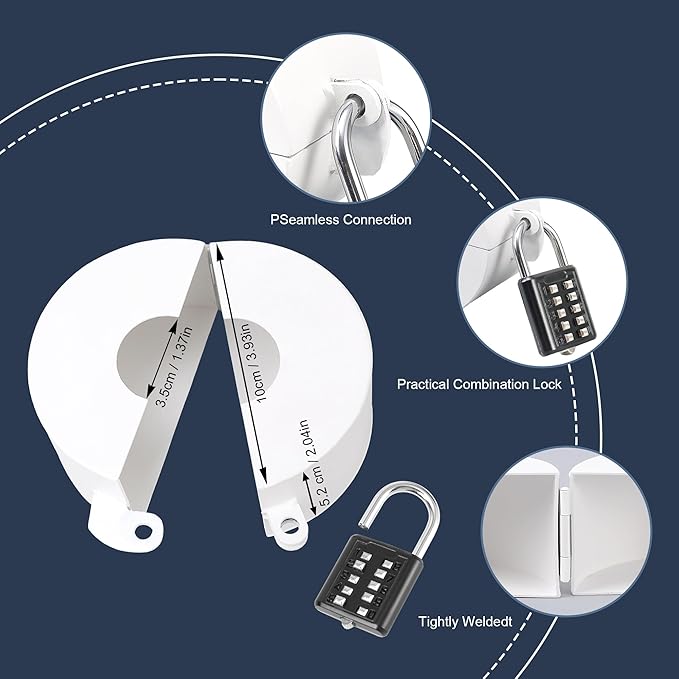 PSeamless Connection

3.5cm / 1.37in

10cm / 3.93in

5.2 cm / 2.04in

Practical Combination Lock

Tightly Weldedt