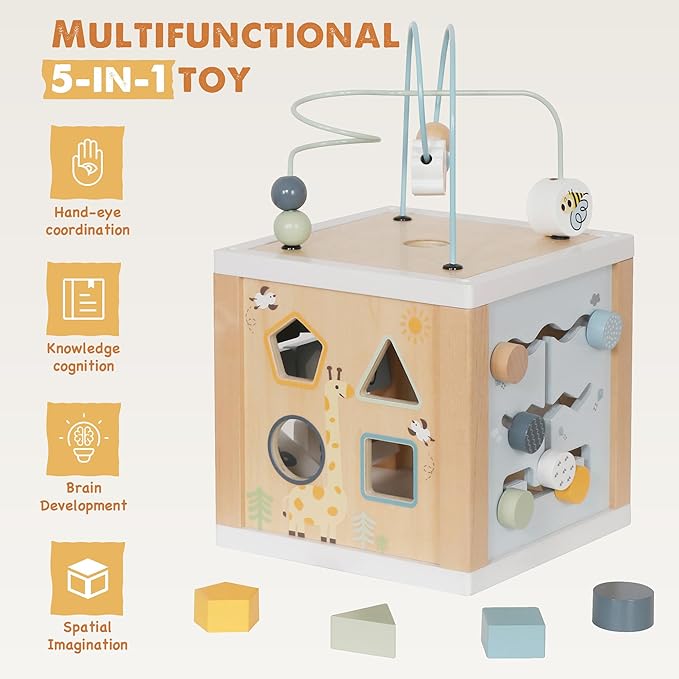 MULTIFUNCTIONAL
5-IN-1 TOY

Hand-eye coordination

Knowledge cognition

Brain Development

Spatial Imagination