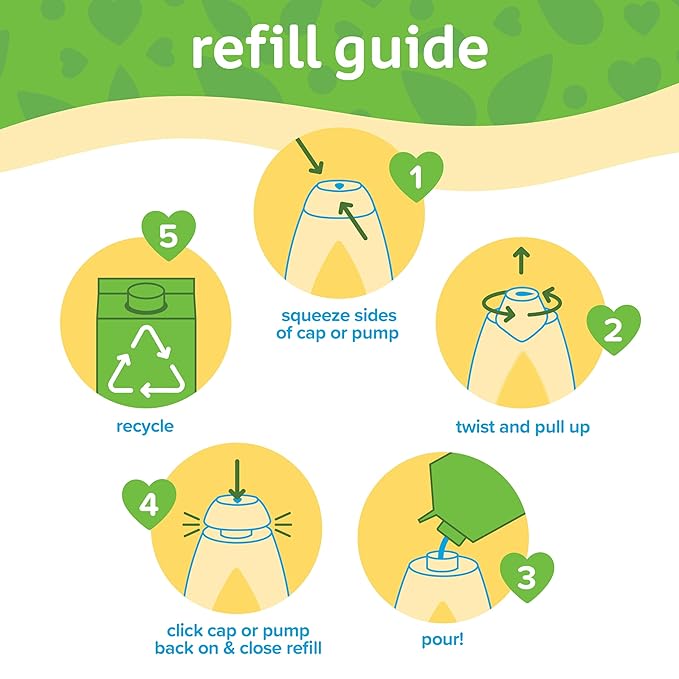 refill guide

1
squeeze sides of cap or pump

2
twist and pull up

3
pour!

4
click cap or pump back on & close refill

5
recycle