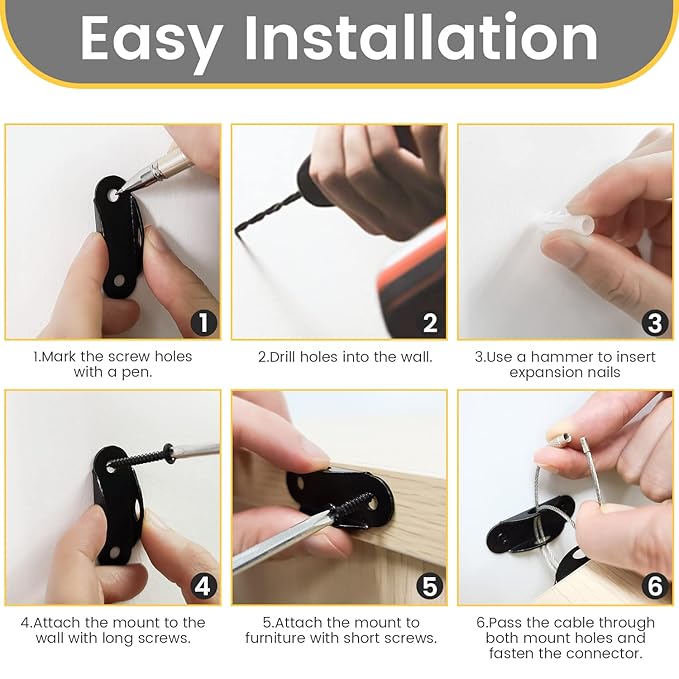 Easy Installation

1

1.Mark the screw holes with a pen.

2

2.Drill holes into the wall.

3

3.Use a hammer to insert expansion nails

4

4.Attach the mount to the wall with long screws.

5

5.Attach the mount to furniture with short screws.

6

6.Pass the cable through both mount holes and fasten the connector.