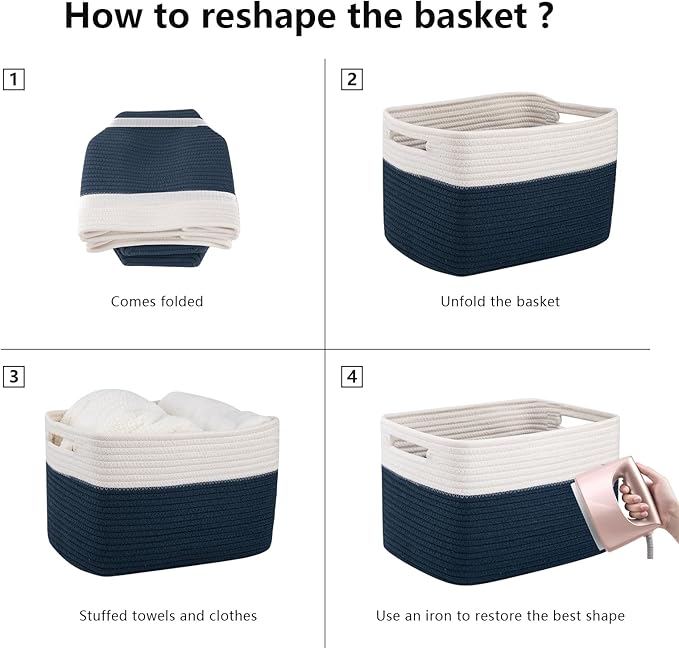 How to reshape the basket ?

1

Comes folded

2

Unfold the basket

3

Stuffed towels and clothes

4

Use an iron to restore the best shape