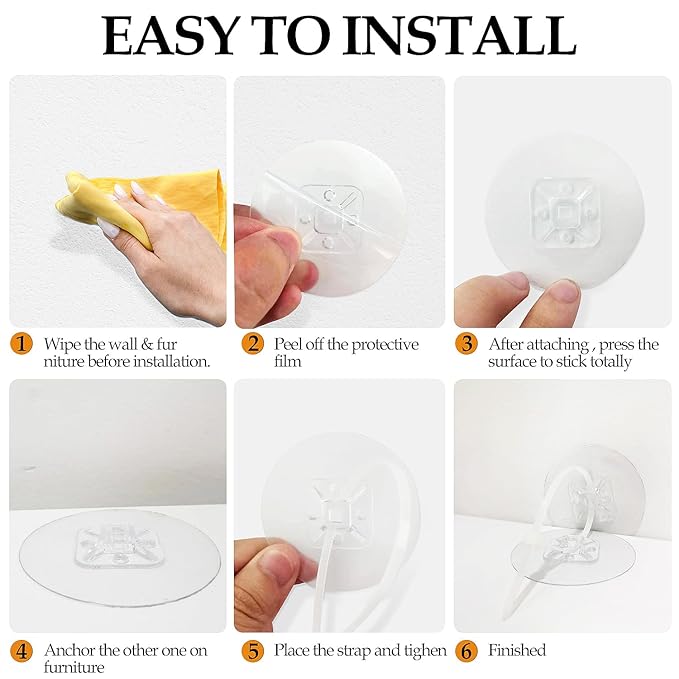 EASY TO INSTALL

1 Wipe the wall & fur niture before installation.

2 Peel off the protective film

3 After attaching , press the surface to stick totally

4 Anchor the other one on furniture

5 Place the strap and tighen

6 Finished