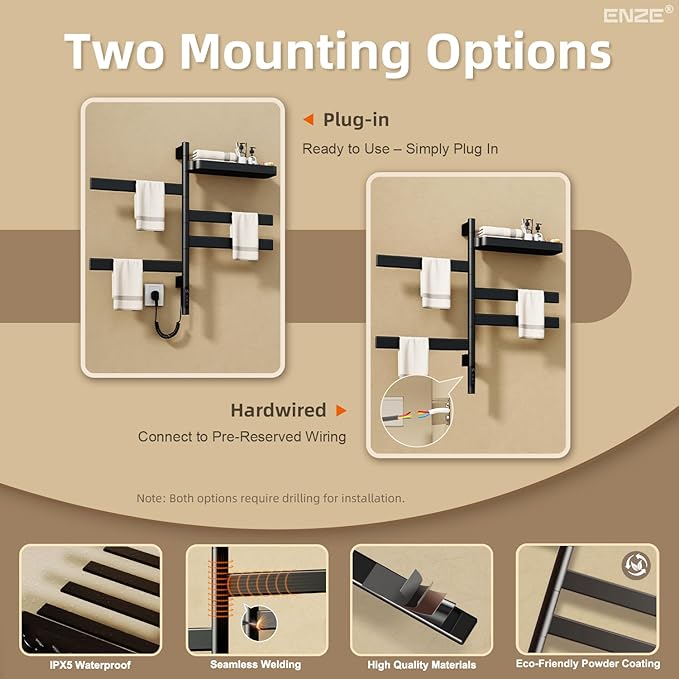 ENZE®

Two Mounting Options

Plug-in

Ready to Use – Simply Plug In

Hardwired

Connect to Pre-Reserved Wiring

Note: Both options require drilling for installation.

IPX5 Waterproof

Seamless Welding

High Quality Materials

Eco-Friendly Powder Coating