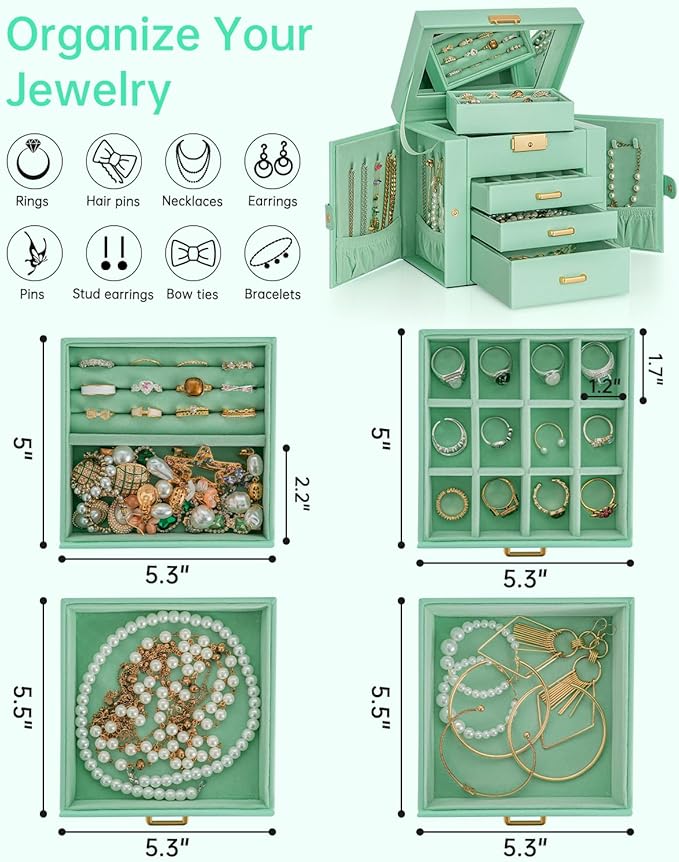 Organize Your Jewelry

Rings
Hair pins
Necklaces
Earrings
Pins
Stud earrings
Bow ties
Bracelets

5"
2.2"
5.3"

5"
1.7"
1.2"
5.3"

5.5"
5.3"

5.5"
5.3"