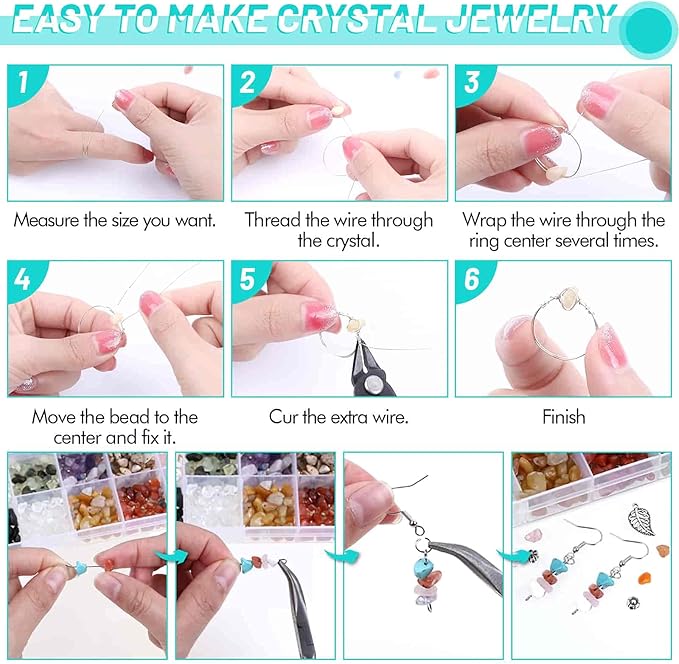 EASY TO MAKE CRYSTAL JEWELRY

1

Measure the size you want.

2

Thread the wire through the crystal.

3

Wrap the wire through the ring center several times.

4

Move the bead to the center and fix it.

5

Cur the extra wire.

6

Finish