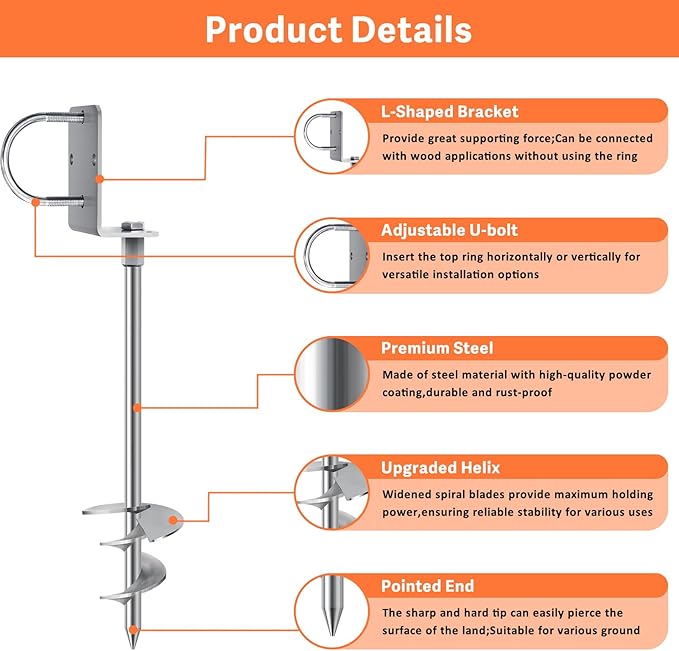 Product Details

L-Shaped Bracket

Provide great supporting force;Can be connected with wood applications without using the ring

Adjustable U-bolt

Insert the top ring horizontally or vertically for versatile installation options

Premium Steel

Made of steel material with high-quality powder coating,durable and rust-proof

Upgraded Helix

Widened spiral blades provide maximum holding power,ensuring reliable stability for various uses

Pointed End

The sharp and hard tip can easily pierce the surface of the land;Suitable for various ground