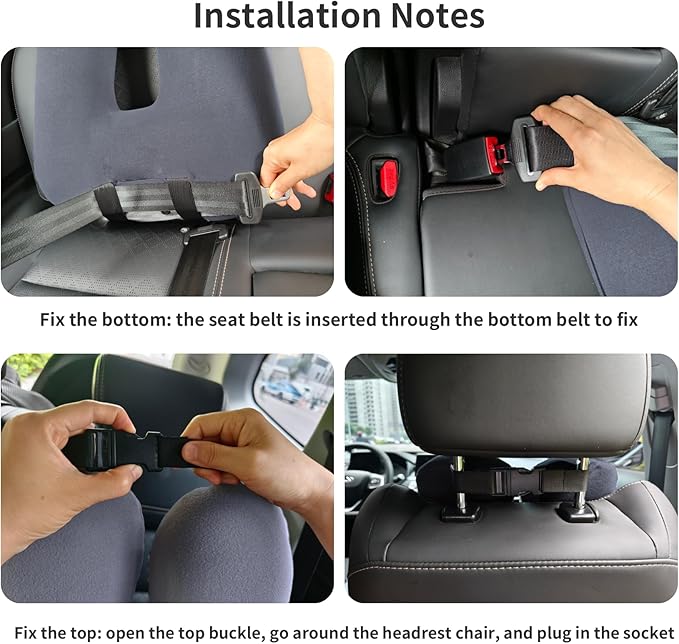 Installation Notes

Fix the bottom: the seat belt is inserted through the bottom belt to fix

Fix the top: open the top buckle, go around the headrest chair, and plug in the socket