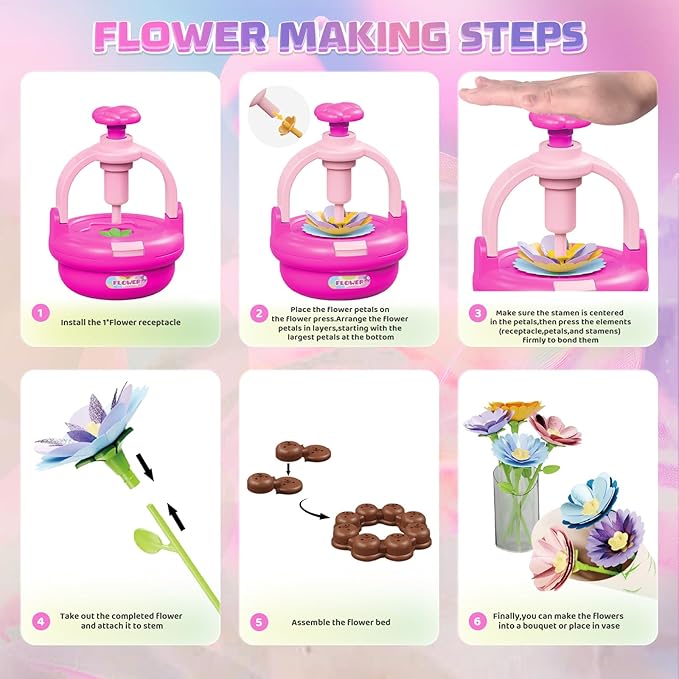 FLOWER MAKING STEPS

FLOWER

1 Install the 1*Flower receptacle

FLOWER

2 Place the flower petals on the flower press.Arrange the flower petals in layers,starting with the largest petals at the bottom

3 Make sure the stamen is centered in the petals,then press the elements (receptacle,petals,and stamens) firmly to bond them

4 Take out the completed flower and attach it to stem

5 Assemble the flower bed

6 Finally,you can make the flowers into a bouquet or place in vase