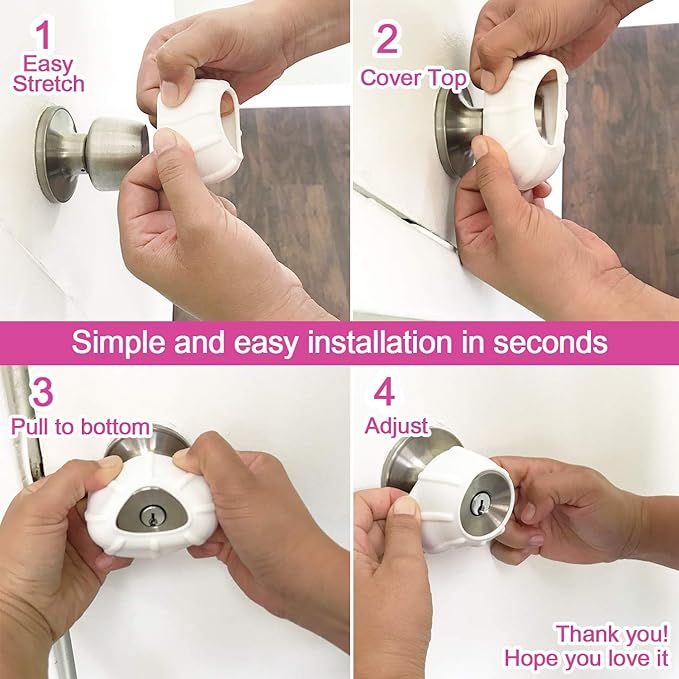 1
Easy Stretch

2
Cover Top

Simple and easy installation in seconds

3
Pull to bottom

4
Adjust

Thank you!
Hope you love it