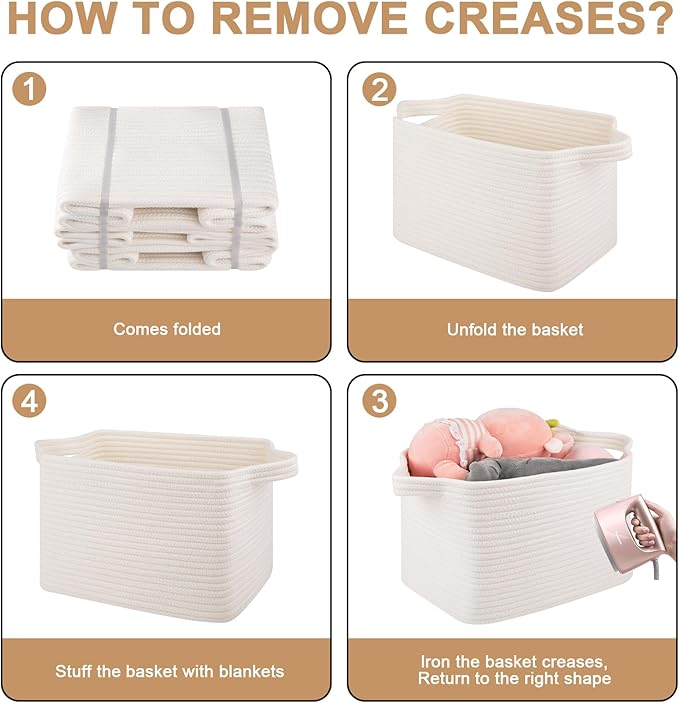 HOW TO REMOVE CREASES?

1

Comes folded

2

Unfold the basket

4

Stuff the basket with blankets

3

Iron the basket creases, Return to the right shape