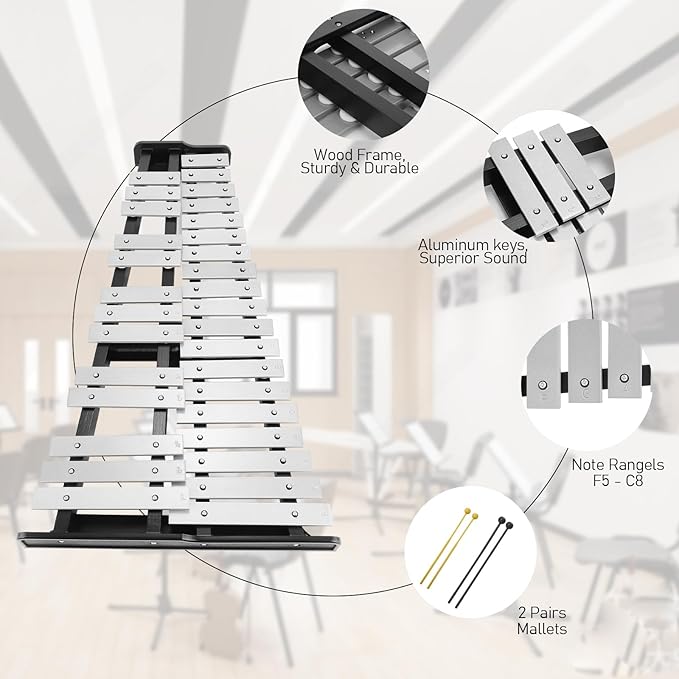 Wood Frame, Sturdy & Durable

Aluminum keys, Superior Sound

Note Rangels F5 - C8

2 Pairs Mallets