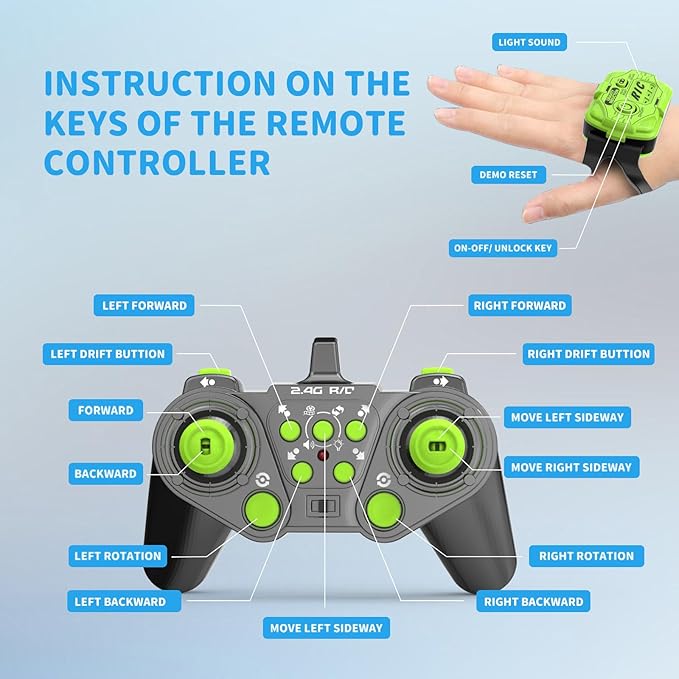 INSTRUCTION ON THE KEYS OF THE REMOTE CONTROLLER

LIGHT SOUND

R/C

DEMO RESET

ON-OFF/ UNLOCK KEY

LEFT FORWARD

RIGHT FORWARD

LEFT DRIFT BUTTION

RIGHT DRIFT BUTTION

2.4G R/C

FORWARD

MOVE LEFT SIDEWAY

BACKWARD

MOVE RIGHT SIDEWAY

LEFT ROTATION

RIGHT ROTATION

LEFT BACKWARD

RIGHT BACKWARD

MOVE LEFT SIDEWAY