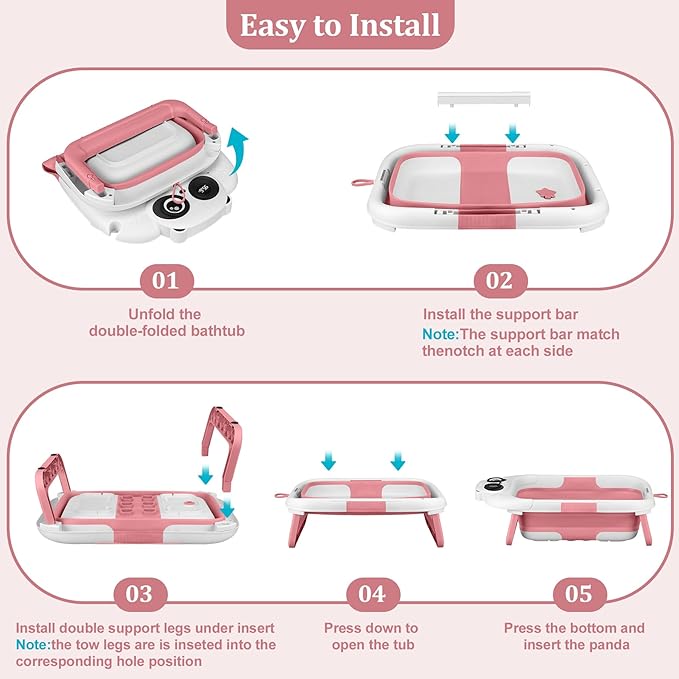 Easy to Install

01

Unfold the double-folded bathtub

02

Install the support bar
Note:The support bar match thenotch at each side

03

Install double support legs under insert
Note:the tow legs are is inseted into the corresponding hole position

04

Press down to open the tub

05

Press the bottom and insert the panda