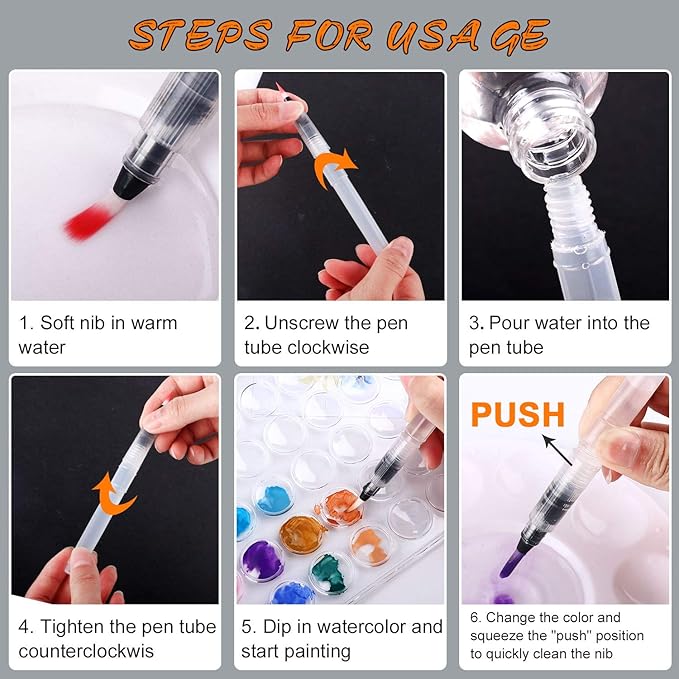 STEPS FOR USAGE

1. Soft nib in warm water

2. Unscrew the pen tube clockwise

3. Pour water into the pen tube

4. Tighten the pen tube counterclockwis

5. Dip in watercolor and start painting

PUSH

6. Change the color and squeeze the "push" position to quickly clean the nib