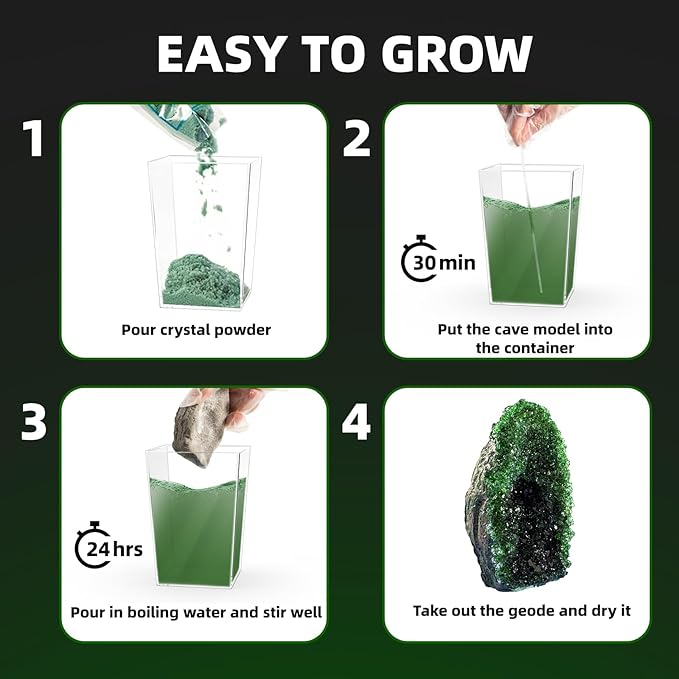 EASY TO GROW

1

Pour crystal powder

2

30 min

Put the cave model into the container

3

24 hrs

Pour in boiling water and stir well

4

Take out the geode and dry it