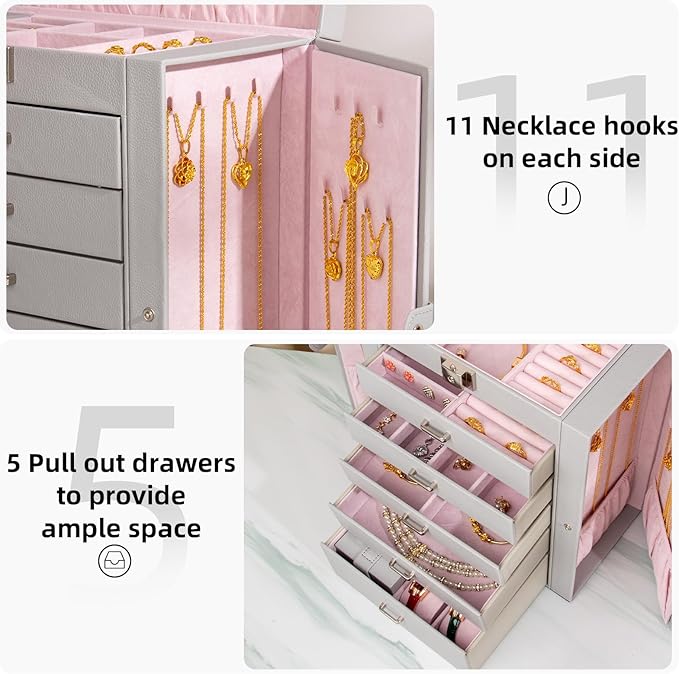 11

11 Necklace hooks on each side

5

5 Pull out drawers to provide ample space