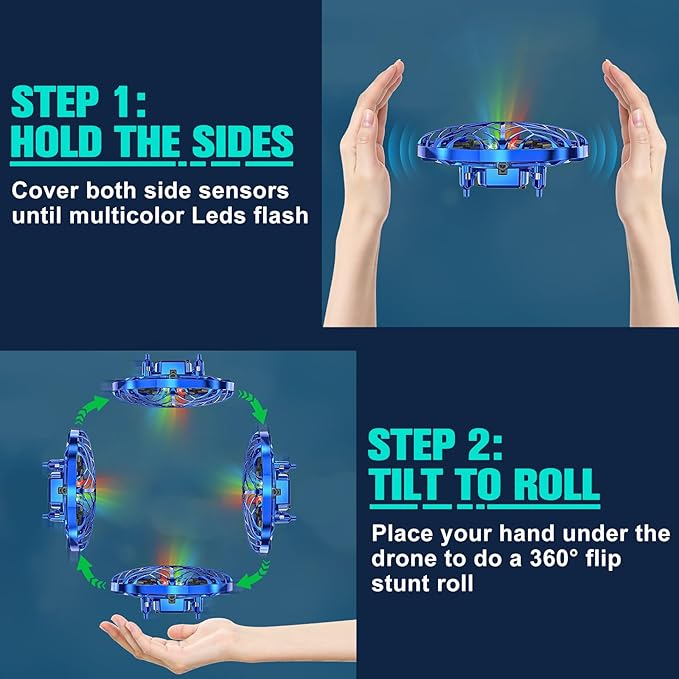 STEP 1:
HOLD THE SIDES

Cover both side sensors until multicolor Leds flash

STEP 2:
TILT TO ROLL

Place your hand under the drone to do a 360° flip stunt roll