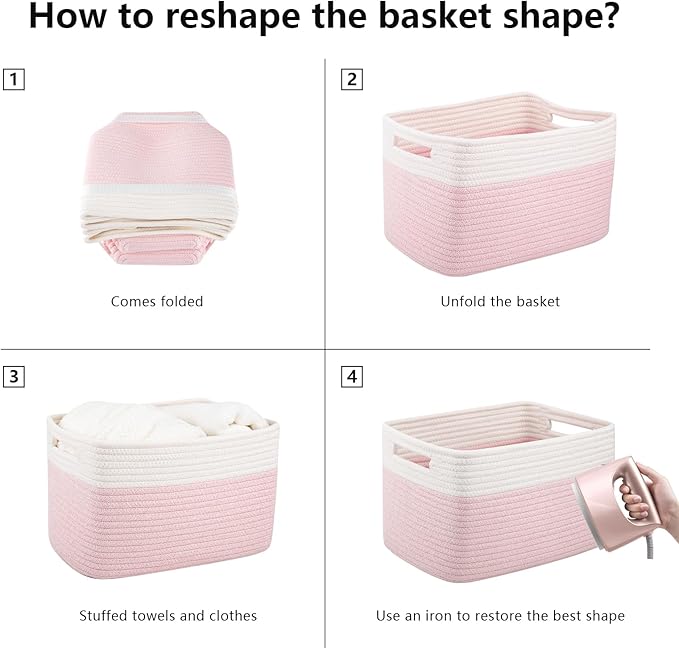 How to reshape the basket shape?

1

Comes folded

2

Unfold the basket

3

Stuffed towels and clothes

4

Use an iron to restore the best shape