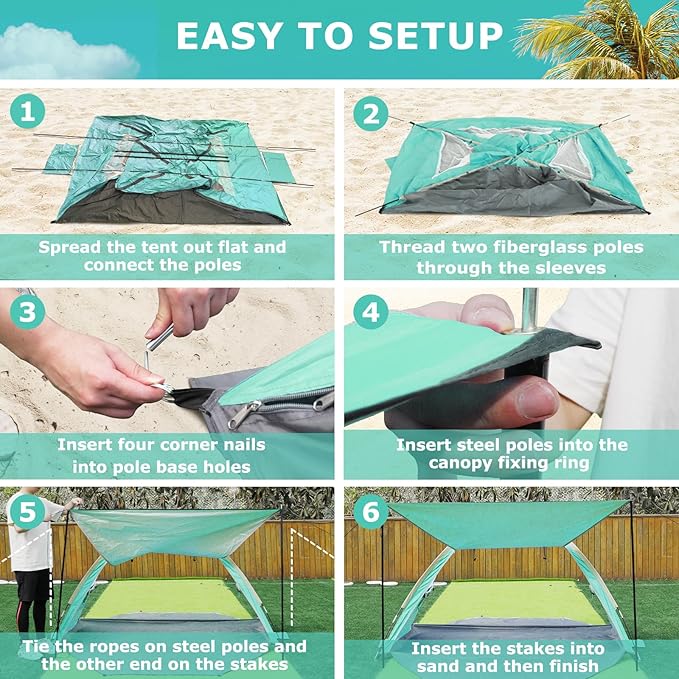 EASY TO SETUP

1

Spread the tent out flat and connect the poles

2

Thread two fiberglass poles through the sleeves

3

Insert four corner nails into pole base holes

4

Insert steel poles into the canopy fixing ring

5

Tie the ropes on steel poles and the other end on the stakes

6

Insert the stakes into sand and then finish