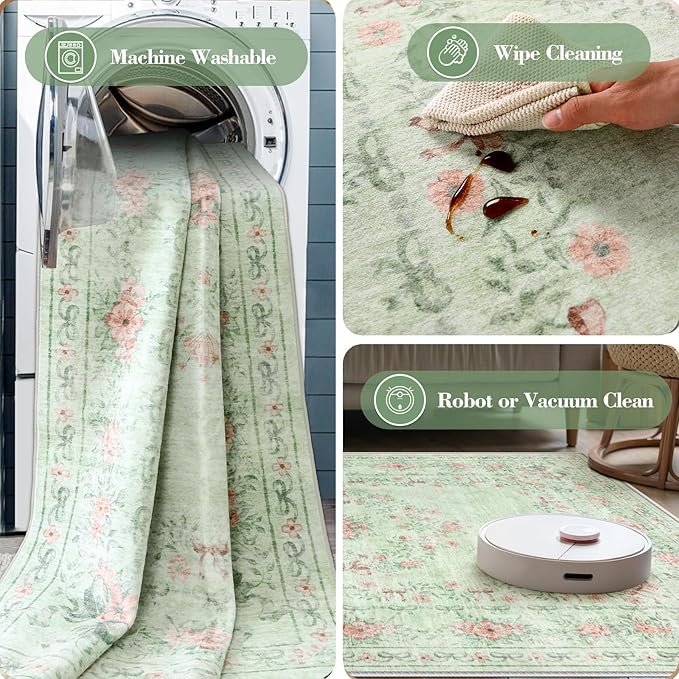 Machine Washable

Wipe Cleaning

Robot or Vacuum Clean