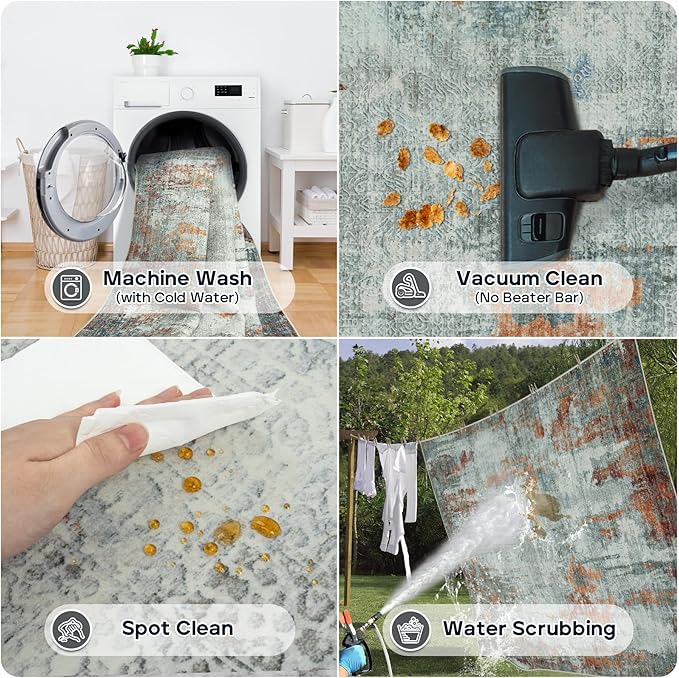 Machine Wash
(with Cold Water)

Vacuum Clean
(No Beater Bar)

Spot Clean

Water Scrubbing