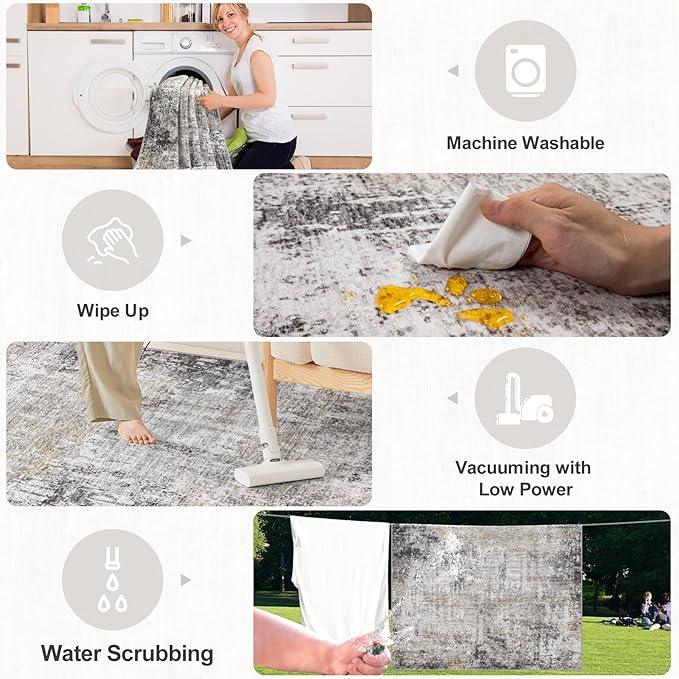 Machine Washable

Wipe Up

Vacuuming with Low Power

Water Scrubbing