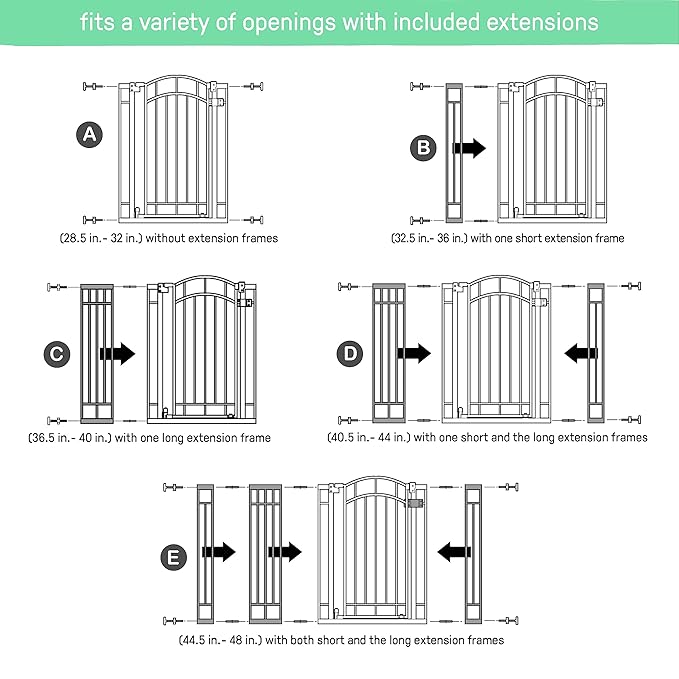 fits a variety of openings with included extensions

A

(28.5 in.- 32 in.) without extension frames

B

(32.5 in.- 36 in.) with one short extension frame

C

(36.5 in.- 40 in.) with one long extension frame

D

(40.5 in.- 44 in.) with one short and the long extension frames

E

(44.5 in.- 48 in.) with both short and the long extension frames