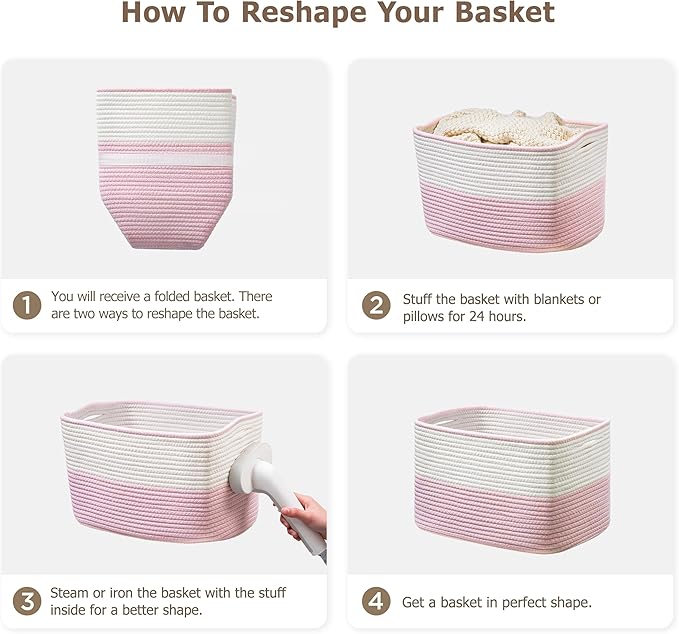 How To Reshape Your Basket

1 You will receive a folded basket. There are two ways to reshape the basket.

2 Stuff the basket with blankets or pillows for 24 hours.

3 Steam or iron the basket with the stuff inside for a better shape.

4 Get a basket in perfect shape.