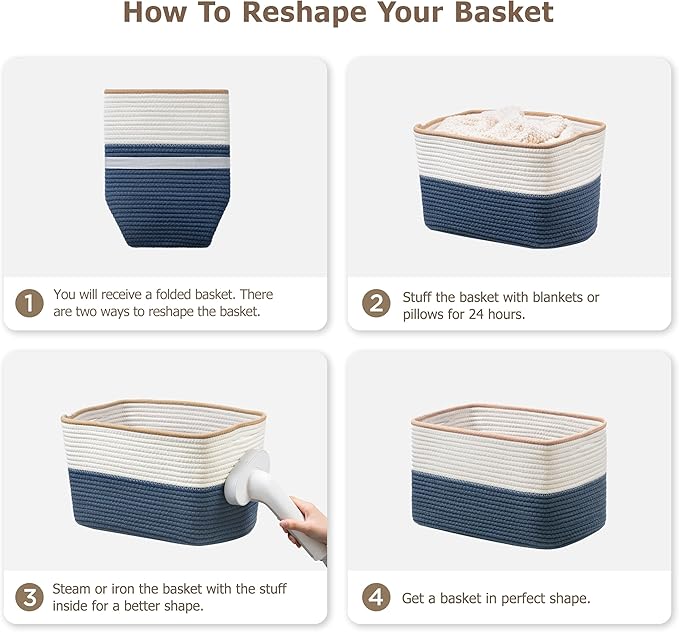 How To Reshape Your Basket

1 You will receive a folded basket. There are two ways to reshape the basket.

2 Stuff the basket with blankets or pillows for 24 hours.

3 Steam or iron the basket with the stuff inside for a better shape.

4 Get a basket in perfect shape.