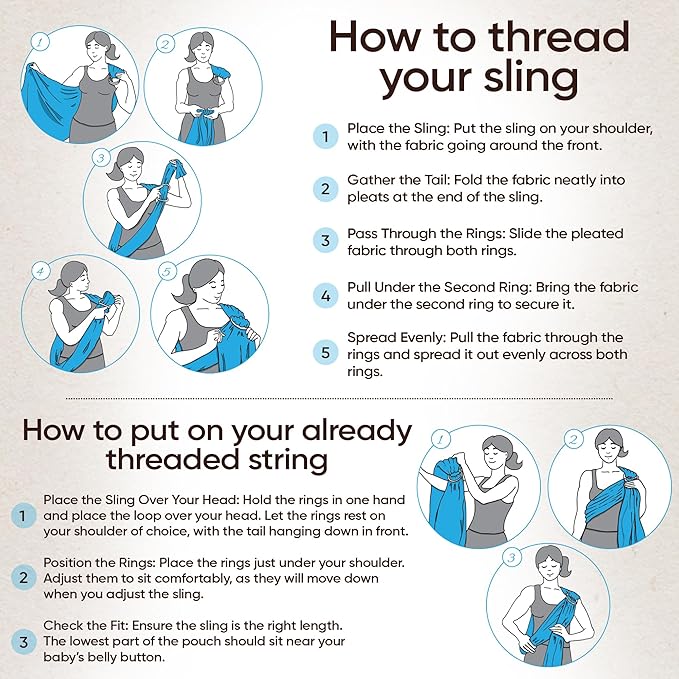 1
2
3
4
5

How to thread your sling

1 Place the Sling: Put the sling on your shoulder, with the fabric going around the front.

2 Gather the Tail: Fold the fabric neatly into pleats at the end of the sling.

3 Pass Through the Rings: Slide the pleated fabric through both rings.

4 Pull Under the Second Ring: Bring the fabric under the second ring to secure it.

5 Spread Evenly: Pull the fabric through the rings and spread it out evenly across both rings.

How to put on your already threaded string

1 Place the Sling Over Your Head: Hold the rings in one hand and place the loop over your head. Let the rings rest on your shoulder of choice, with the tail hanging down in front.

2 Position the Rings: Place the rings just under your shoulder. Adjust them to sit comfortably, as they will move down when you adjust the sling.

3 Check the Fit: Ensure the sling is the right length. The lowest part of the pouch should sit near your baby's belly button.

1
2
3