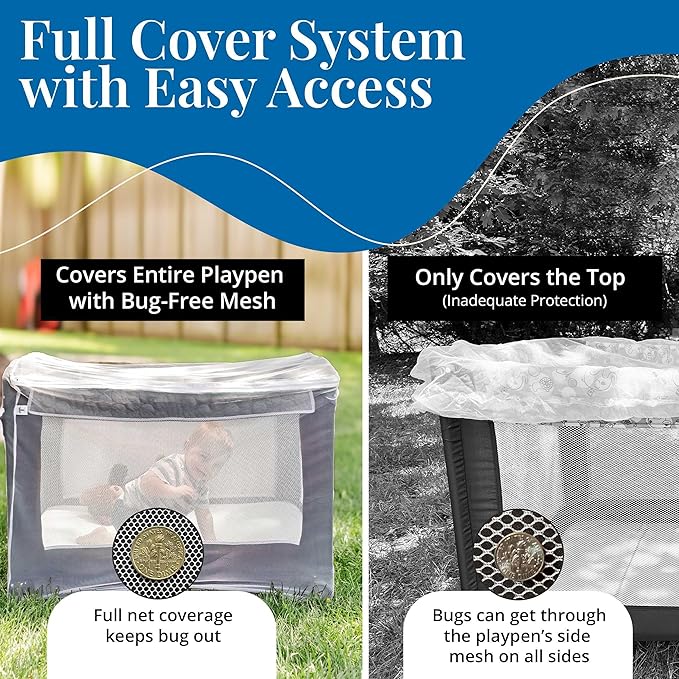 Full Cover System with Easy Access

Covers Entire Playpen with Bug-Free Mesh

Full net coverage keeps bug out

Only Covers the Top
(Inadequate Protection)

Bugs can get through the playpen's side mesh on all sides